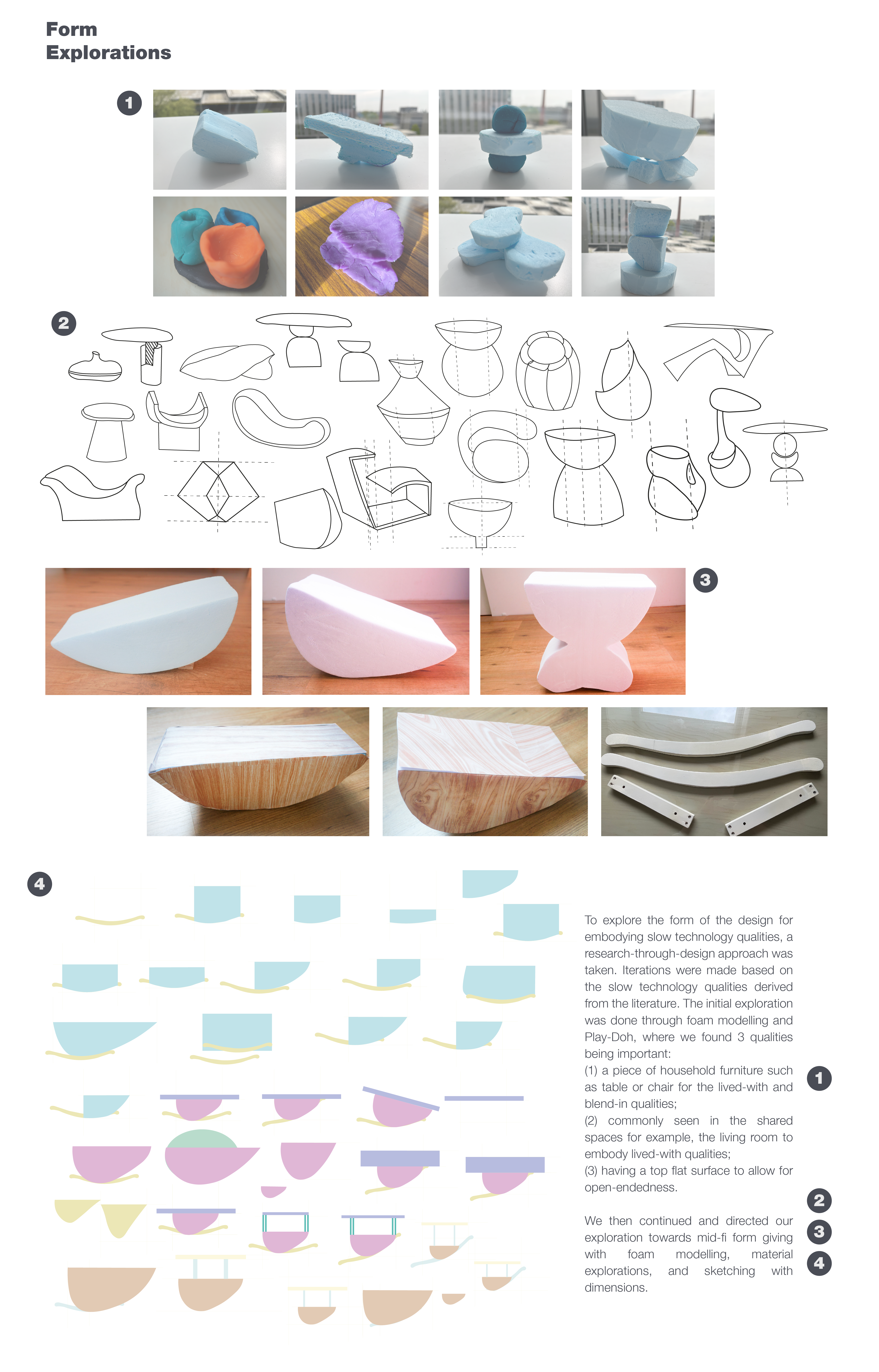 Form
Explorations

1

2

3

4

To explore the form of the design for embodying slow technology qualities, a research-through-design approach was taken. Iterations were made based on the slow technology qualities derived from the literature. The initial exploration was done through foam modelling and Play-Doh, where we found 3 qualities being important:
(1) a piece of household furniture such as table or chair for the lived-with and blend-in qualities;
(2) commonly seen in the shared spaces for example, the living room to embody lived-with qualities;
(3) having a top flat surface to allow for open-endedness.

1

We then continued and directed our exploration towards mid-fi form giving with foam modelling, material explorations, and sketching with dimensions.

2
3
4